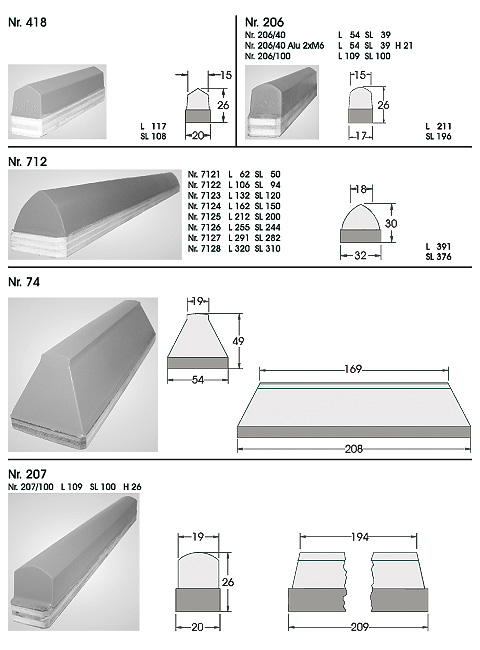 Nr. 418

15
26
20

L 117
SL 108

Nr. 206
Nr. 206/40 L 54 SL 39
Nr. 206/40 Alu 2xM6 L 54 SL 39 H 21
Nr. 206/100 L 109 SL 100

15
26
17

L 211
SL 196

Nr. 712

Nr. 7121 L 62 SL 50
Nr. 7122 L 106 SL 94
Nr. 7123 L 132 SL 120
Nr. 7124 L 162 SL 150
Nr. 7125 L 212 SL 200
Nr. 7126 L 255 SL 244
Nr. 7127 L 291 SL 282
Nr. 7128 L 320 SL 310

18
30
32

L 391
SL 376

Nr. 74

19
49
54

169
208

Nr. 207
Nr. 207/100 L 109 SL 100 H 26

19
26
20

194
209